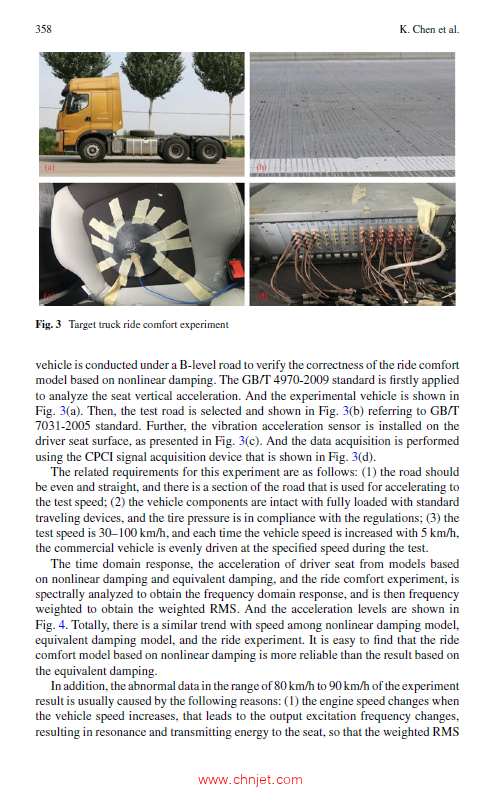 358

K. Chen et al.

(a)

(b)

(c)

(d)

**Fig. 3** Target truck ride comfort experiment

vehicle is conducted under a B-level road to verify the correctness of the ride comfort model based on nonlinear damping. The GB/T 4970-2009 standard is firstly applied to analyze the seat vertical acceleration. And the experimental vehicle is shown in Fig. 3(a). Then, the test road is selected and shown in Fig. 3(b) referring to GB/T 7031-2005 standard. Further, the vibration acceleration sensor is installed on the driver seat surface, as presented in Fig. 3(c). And the data acquisition is performed using the CPCI signal acquisition device that is shown in Fig. 3(d).

The related requirements for this experiment are as follows: (1) the road should be even and straight, and there is a section of the road that is used for accelerating to the test speed; (2) the vehicle components are intact with fully loaded with standard traveling devices, and the tire pressure is in compliance with the regulations; (3) the test speed is 30–100 km/h, and each time the vehicle speed is increased with 5 km/h, the commercial vehicle is evenly driven at the specified speed during the test.

The time domain response, the acceleration of driver seat from models based on nonlinear damping and equivalent damping, and the ride comfort experiment, is spectrally analyzed to obtain the frequency domain response, and is then frequency weighted to obtain the weighted RMS. And the acceleration levels are shown in Fig. 4. Totally, there is a similar trend with speed among nonlinear damping model, equivalent damping model, and the ride experiment. It is easy to find that the ride comfort model based on nonlinear damping is more reliable than the result based on the equivalent damping.

In addition, the abnormal data in the range of 80 km/h to 90 km/h of the experiment result is usually caused by the following reasons: (1) the engine speed changes when the vehicle speed increases, that leads to the output excitation frequency changes, resulting in resonance and transmitting energy to the seat, so that the weighted RMS

www.chnjet.com