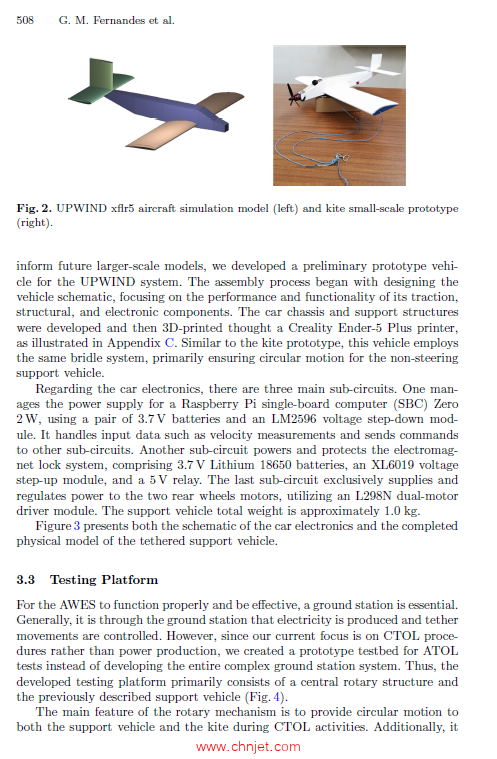 508 G. M. Fernandes et al.

Fig. 2. UPWIND xflr5 aircraft simulation model (left) and kite small-scale prototype (right).

inform future larger-scale models, we developed a preliminary prototype vehicle for the UPWIND system. The assembly process began with designing the vehicle schematic, focusing on the performance and functionality of its traction, structural, and electronic components. The car chassis and support structures were developed and then 3D-printed thought a Creality Ender-5 Plus printer, as illustrated in Appendix C. Similar to the kite prototype, this vehicle employs the same bridle system, primarily ensuring circular motion for the non-steering support vehicle.

Regarding the car electronics, there are three main sub-circuits. One manages the power supply for a Raspberry Pi single-board computer (SBC) Zero 2 W, using a pair of 3.7 V batteries and an LM2596 voltage step-down module. It handles input data such as velocity measurements and sends commands to other sub-circuits. Another sub-circuit powers and protects the electromagnet lock system, comprising 3.7 V Lithium 18650 batteries, an XL6019 voltage step-up module, and a 5 V relay. The last sub-circuit exclusively supplies and regulates power to the two rear wheels motors, utilizing an L298N dual-motor driver module. The support vehicle total weight is approximately 1.0 kg.

Figure 3 presents both the schematic of the car electronics and the completed physical model of the tethered support vehicle.

3.3 Testing Platform

For the AWES to function properly and be effective, a ground station is essential. Generally, it is through the ground station that electricity is produced and tether movements are controlled. However, since our current focus is on CTOL procedures rather than power production, we created a prototype testbed for ATOL tests instead of developing the entire complex ground station system. Thus, the developed testing platform primarily consists of a central rotary structure and the previously described support vehicle (Fig. 4).

The main feature of the rotary mechanism is to provide circular motion to both the support vehicle and the kite during CTOL activities. Additionally, it

www.chnjet.com